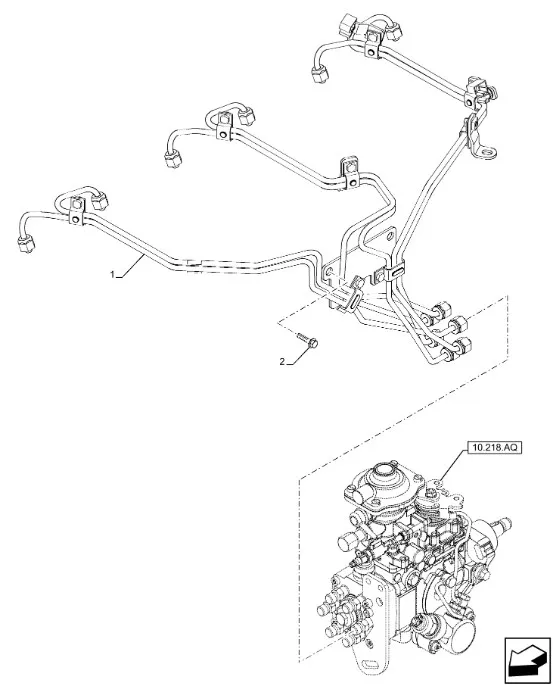 1
2
10.218.AQ