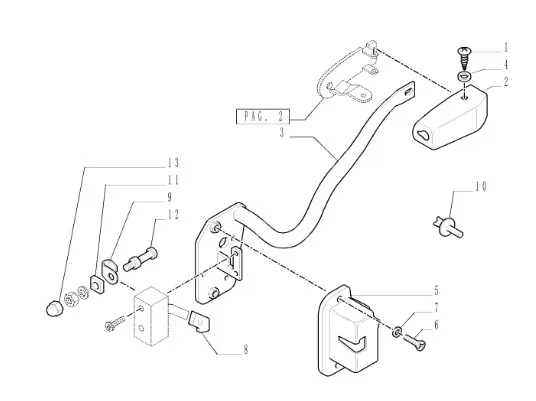 1
4
2
PAG. 2
3
13
11
9
12
10
5
7
6
8