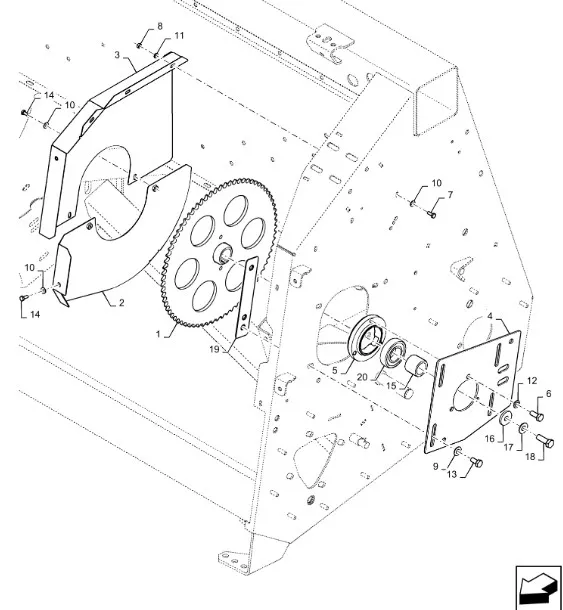 8
11
3
14
10
10
7
10
14
2
1
19
4
5
20
15
12
6
16
17
18
9
13