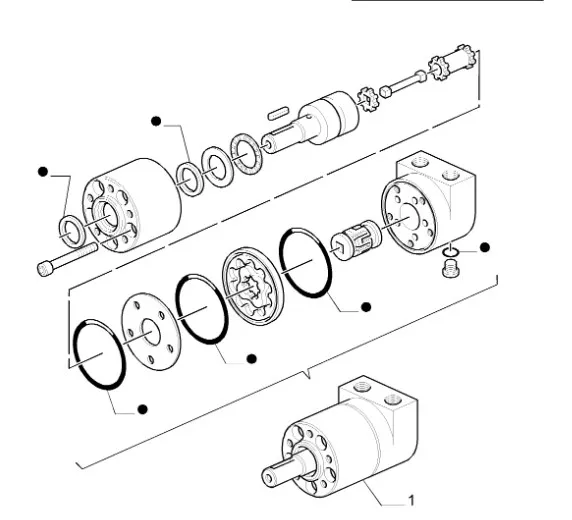 1